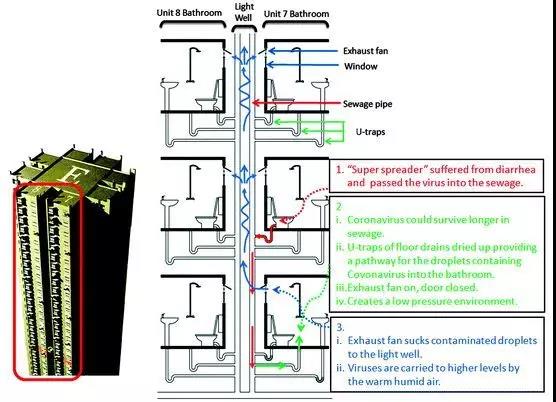 E

Unit 8 Bathroom

Light Well

Unit 7 Bathroom

Exhaust fan

Window

Sewage pipe

U-traps

1. "Super spreader" suffered from diarrhea and passed the virus into the sewage.

2
i. Coronavirus could survive longer in sewage.
ii. U-traps of floor drains dried up providing a pathway for the droplets containing Covonavirus into the bathroom.
iii. Exhaust fan on, door closed.
iv. Creates a low pressure environment.

3.
i. Exhaust fan sucks contaminated droplets to the light well.
ii. Viruses are carried to higher levels by the warm humid air.